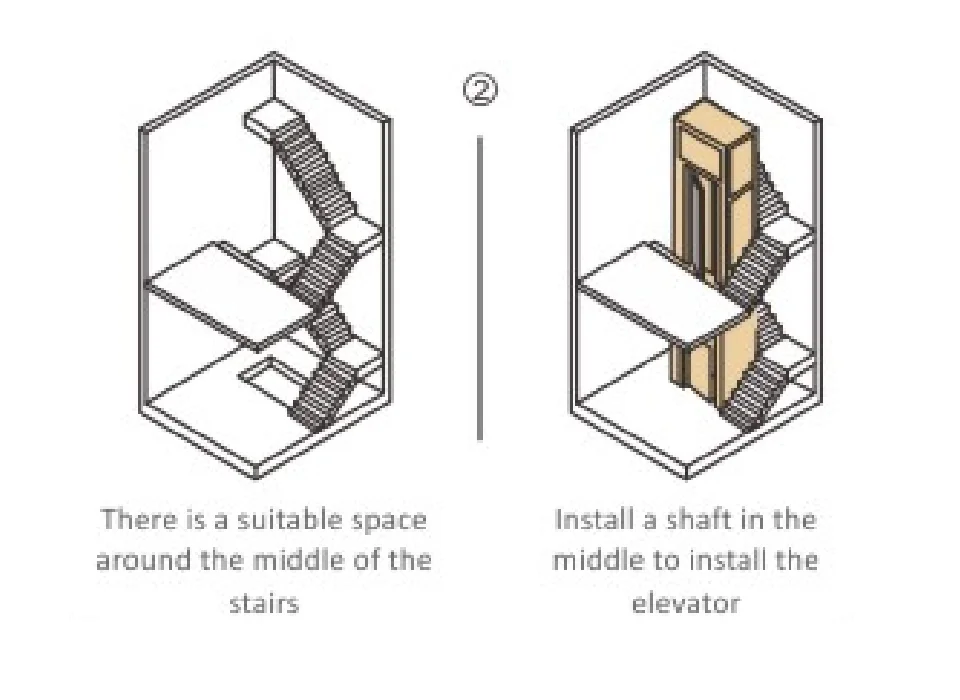 ②

There is a suitable space around the middle of the stairs

Install a shaft in the middle to install the elevator